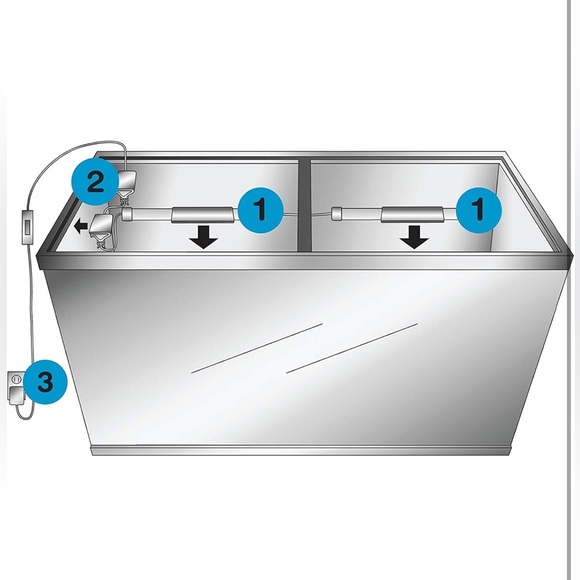 2
1
1
3